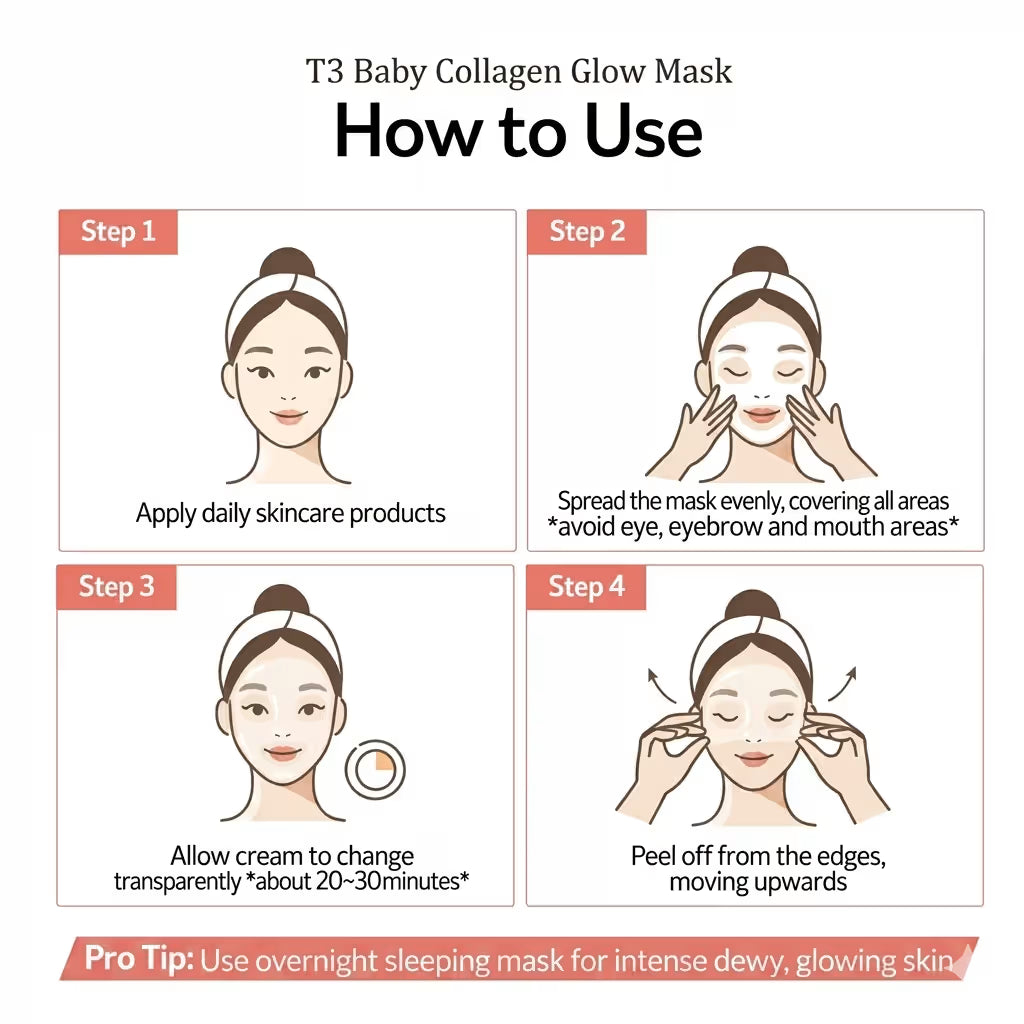 T3 Baby Collagen Glow Mask
How to Use

Step 1
Apply daily skincare products

Step 2
Spread the mask evenly, covering all areas
*avoid eye, eyebrow and mouth areas*

Step 3
Allow cream to change transparently *about 20~30minutes*

Step 4
Peel off from the edges, moving upwards

Pro Tip: Use overnight sleeping mask for intense dewy, glowing skin